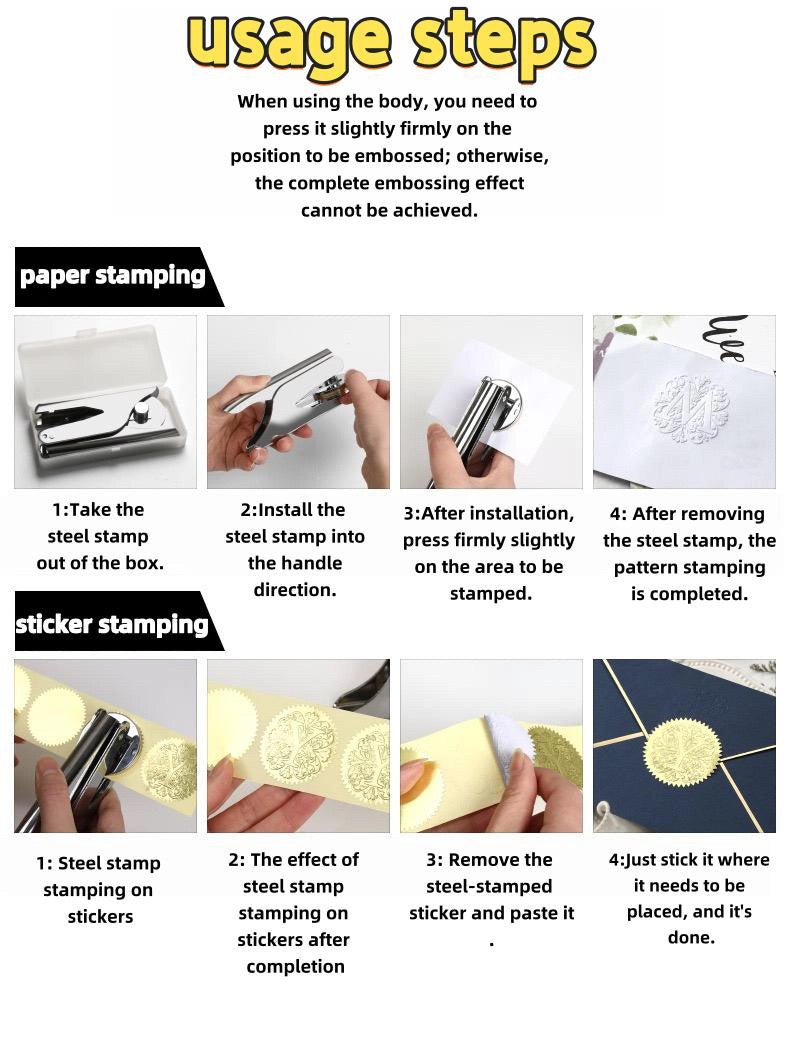 usage steps

When using the body, you need to press it slightly firmly on the position to be embossed; otherwise, the complete embossing effect cannot be achieved.

paper stamping

1:Take the steel stamp out of the box.

2:Install the steel stamp into the handle direction.

3:After installation, press firmly slightly on the area to be stamped.

4: After removing the steel stamp, the pattern stamping is completed.

sticker stamping

1: Steel stamp stamping on stickers

2: The effect of steel stamp stamping on stickers after completion

3: Remove the steel-stamped sticker and paste it .

4:Just stick it where it needs to be placed, and it's done.