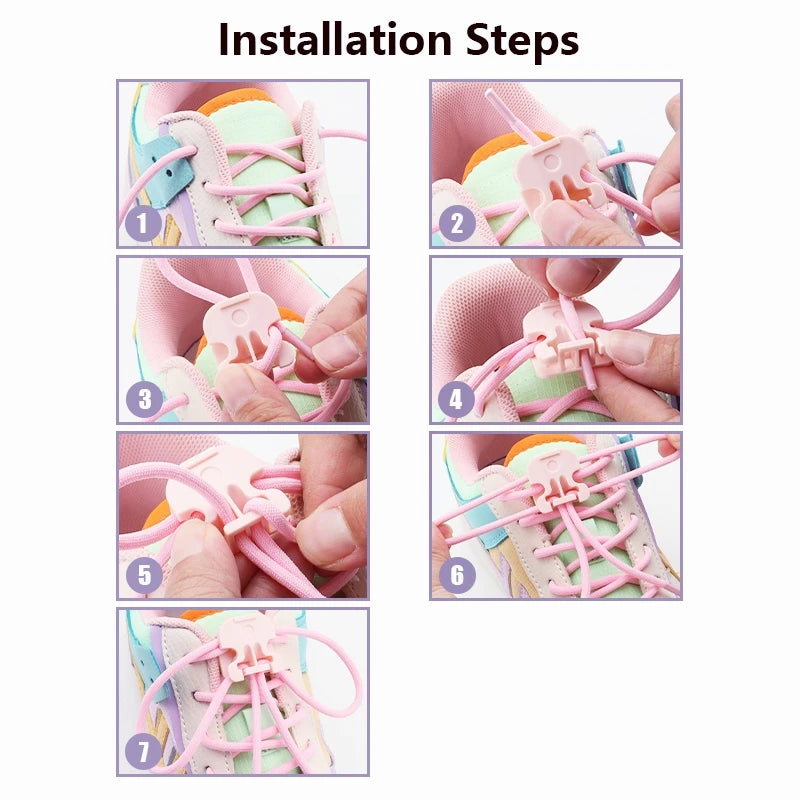 Installation Steps

1

2

3

4

5

6

7