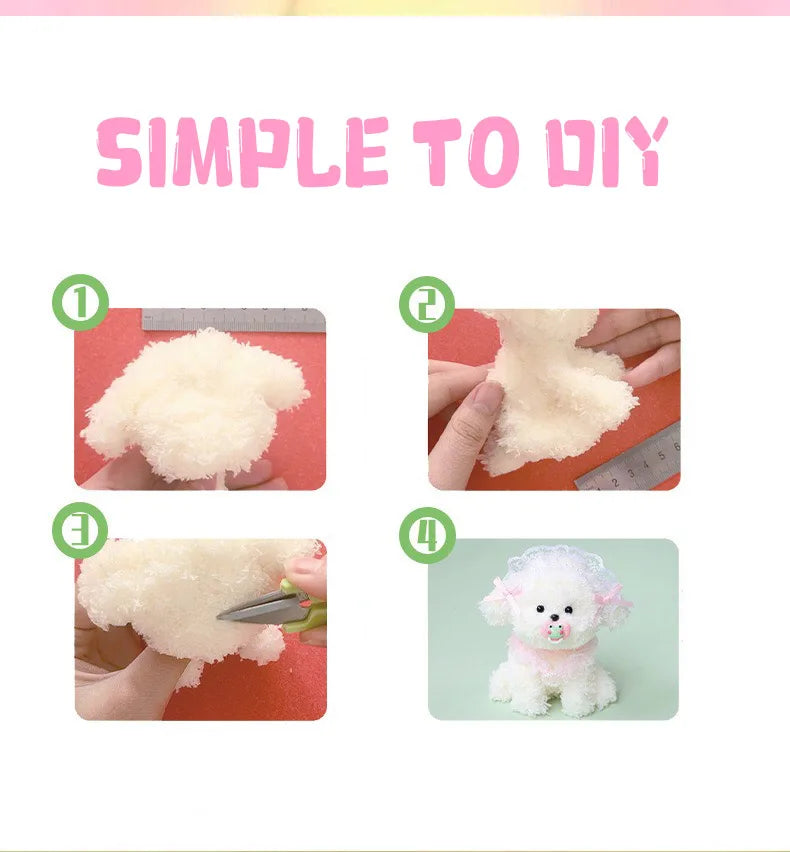 SIMPLE TO DIY

1

2

2 3 4 5 6

3

4