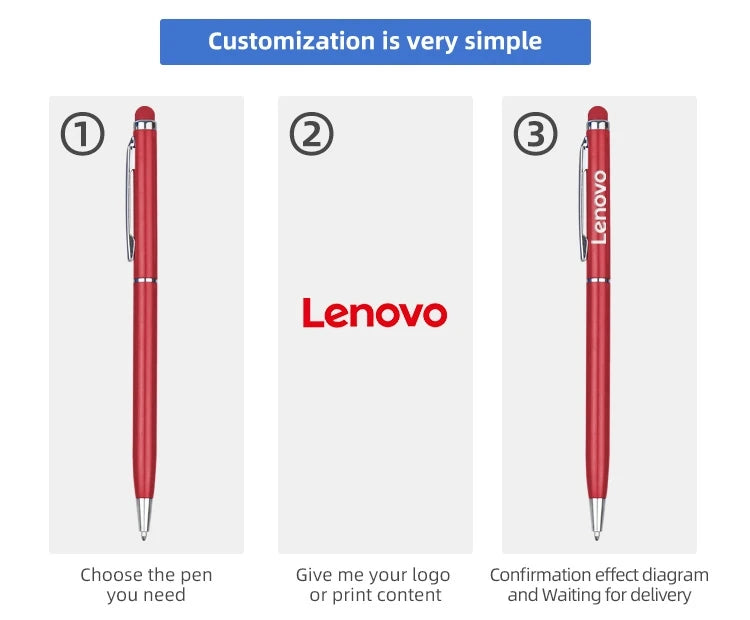 Customization is very simple

①

Choose the pen you need

②

Lenovo

Give me your logo or print content

③

Lenovo

Confirmation effect diagram and Waiting for delivery