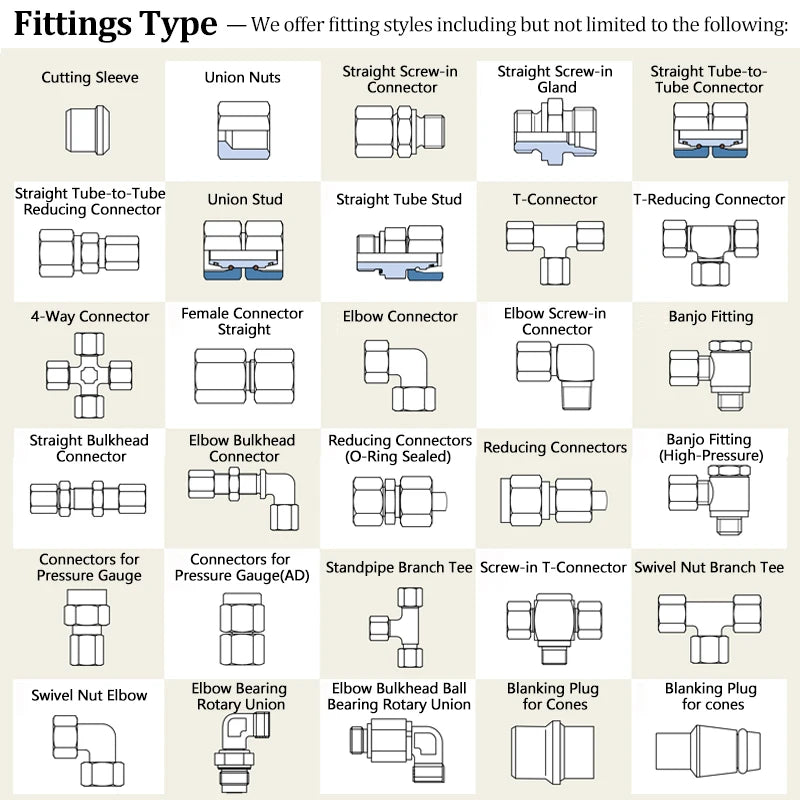 Fittings Type — We offer fitting styles including but not limited to the following:

Cutting Sleeve

Union Nuts

Straight Screw-in Connector

Straight Screw-in Gland

Straight Tube-to-Tube Connector

Straight Tube-to-Tube Reducing Connector

Union Stud

Straight Tube Stud

T-Connector

T-Reducing Connector

4-Way Connector

Female Connector Straight

Elbow Connector

Elbow Screw-in Connector

Banjo Fitting

Straight Bulkhead Connector

Elbow Bulkhead Connector

Reducing Connectors (O-Ring Sealed)

Reducing Connectors

Banjo Fitting (High-Pressure)

Connectors for Pressure Gauge

Connectors for Pressure Gauge(AD)

Standpipe Branch Tee

Screw-in T-Connector

Swivel Nut Branch Tee

Swivel Nut Elbow

Elbow Bearing Rotary Union

Elbow Bulkhead Ball Bearing Rotary Union

Blanking Plug for Cones

Blanking Plug for cones