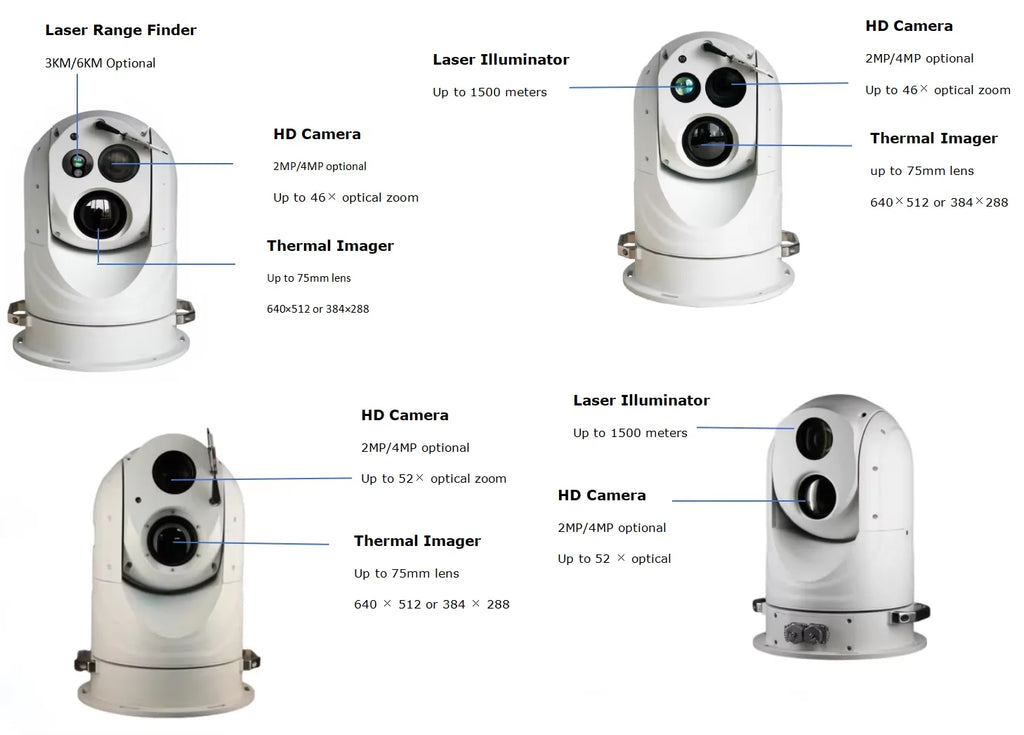 Laser Range Finder

3KM/6KM Optional

HD Camera

2MP/4MP optional

Up to 46× optical zoom

Thermal Imager

Up to 75mm lens

640×512 or 384×288

Laser Illuminator

Up to 1500 meters

HD Camera

2MP/4MP optional

Up to 46× optical zoom

Thermal Imager

up to 75mm lens

640×512 or 384×288

HD Camera

2MP/4MP optional

Up to 52× optical zoom

Thermal Imager

Up to 75mm lens

640 × 512 or 384 × 288

Laser Illuminator

Up to 1500 meters

HD Camera

2MP/4MP optional

Up to 52 × optical