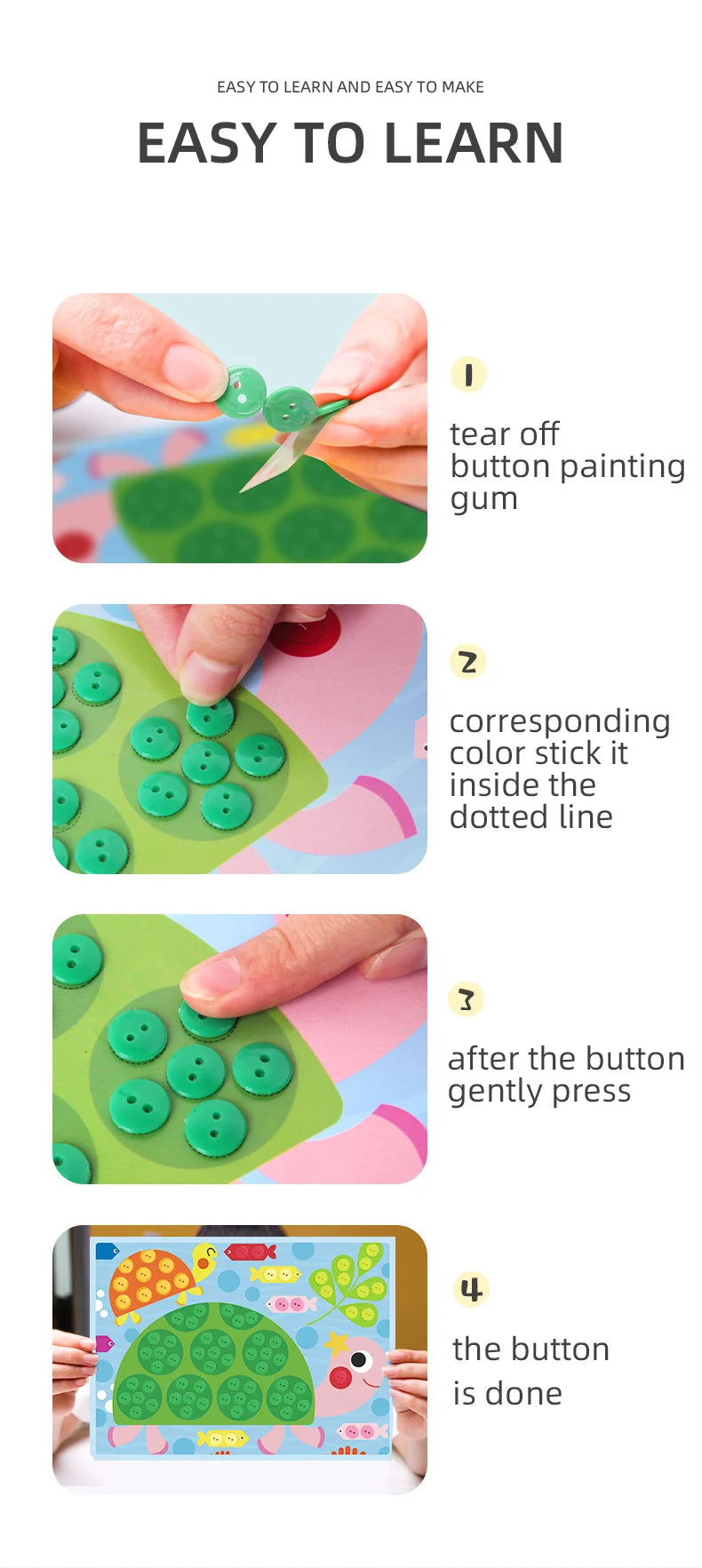 EASY TO LEARN AND EASY TO MAKE

EASY TO LEARN

1

tear off button painting gum

2

corresponding color stick it inside the dotted line

3

after the button gently press

4

the button is done