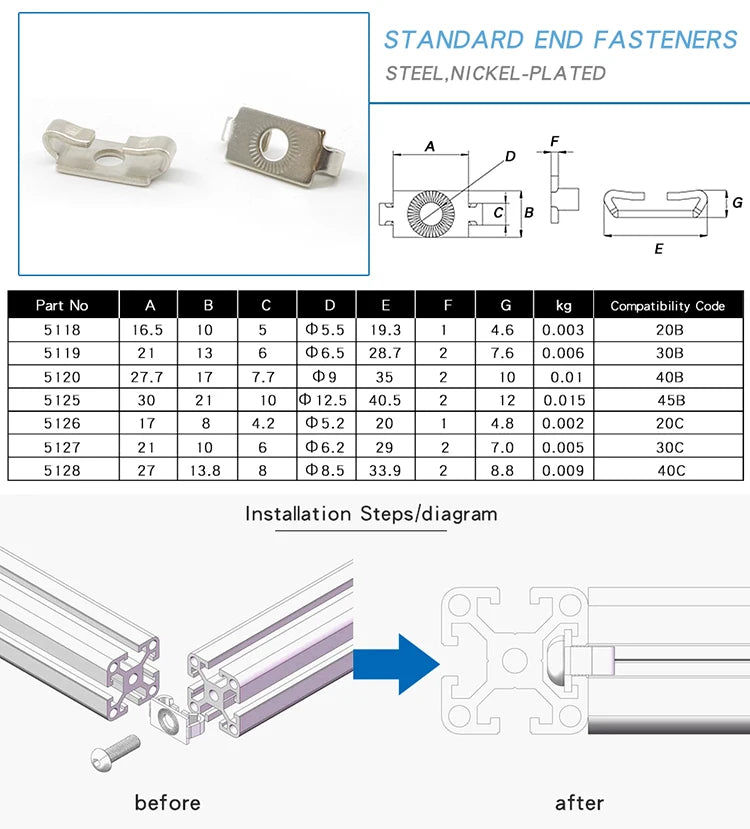 STANDARD END FASTENERS

STEEL,NICKEL-PLATED

A D F C B G E

| Part No | A | B | C | D | E | F | G | kg | Compatibility Code |
|---|---|---|---|---|---|---|---|---|---|
| 5118 | 16.5 | 10 | 5 | Φ5.5 | 19.3 | 1 | 4.6 | 0.003 | 20B |
| 5119 | 21 | 13 | 6 | Φ6.5 | 28.7 | 2 | 7.6 | 0.006 | 30B |
| 5120 | 27.7 | 17 | 7.7 | Φ9 | 35 | 2 | 10 | 0.01 | 40B |
| 5125 | 30 | 21 | 10 | Φ12.5 | 40.5 | 2 | 12 | 0.015 | 45B |
| 5126 | 17 | 8 | 4.2 | Φ5.2 | 20 | 1 | 4.8 | 0.002 | 20C |
| 5127 | 21 | 10 | 6 | Φ6.2 | 29 | 2 | 7.0 | 0.005 | 30C |
| 5128 | 27 | 13.8 | 8 | Φ8.5 | 33.9 | 2 | 8.8 | 0.009 | 40C |

Installation Steps/diagram

before

after