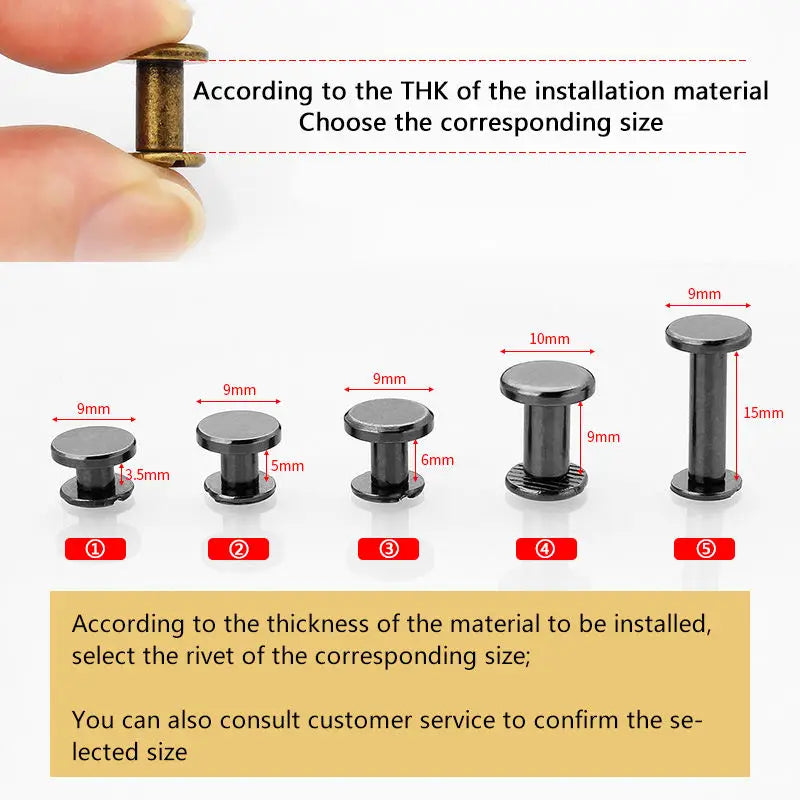 According to the THK of the installation material
Choose the corresponding size

9mm
3.5mm
①

9mm
5mm
②

9mm
6mm
③

10mm
9mm
④

9mm
15mm
⑤

According to the thickness of the material to be installed, select the rivet of the corresponding size;

You can also consult customer service to confirm the selected size