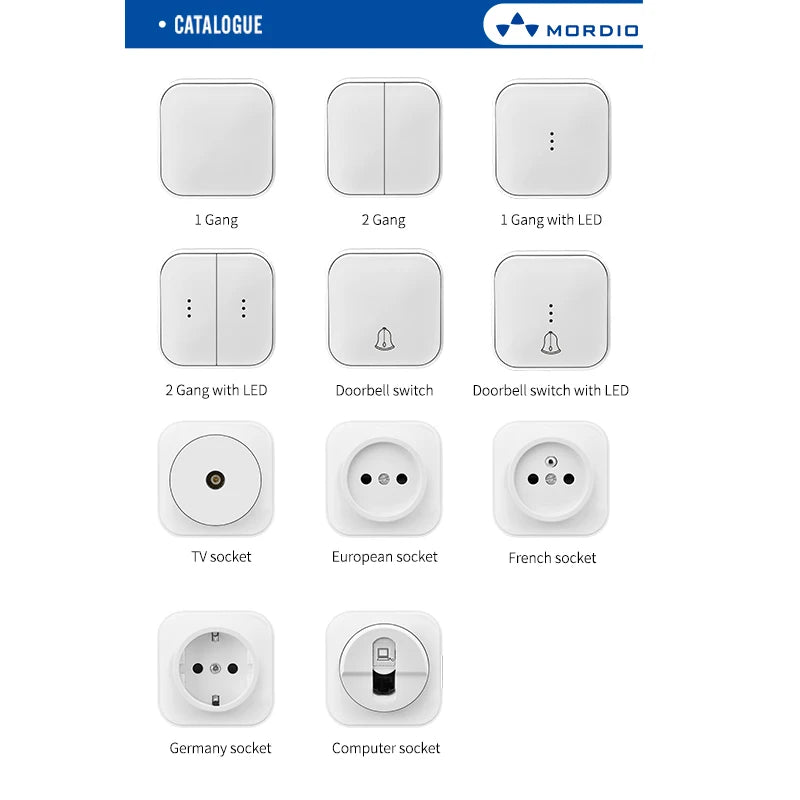 • CATALOGUE

MORDIO

1 Gang

2 Gang

1 Gang with LED

2 Gang with LED

Doorbell switch

Doorbell switch with LED

TV socket

European socket

French socket

Germany socket

Computer socket