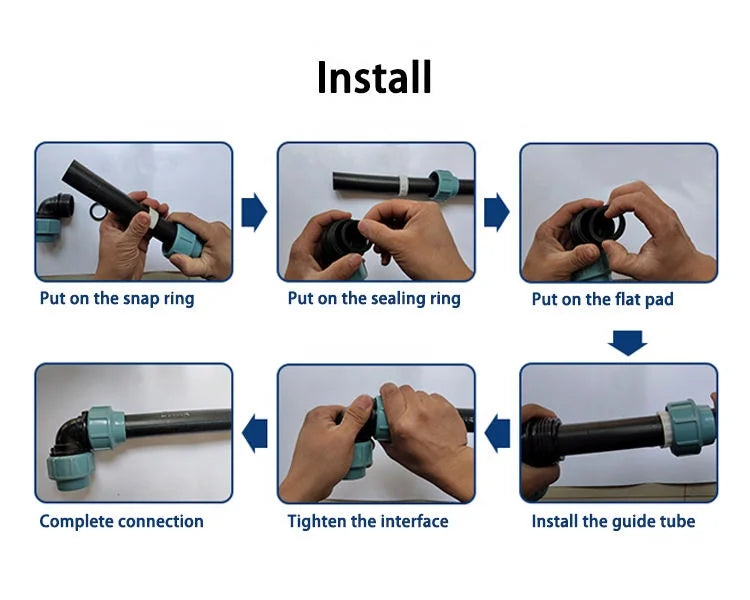 Install

Put on the snap ring

Put on the sealing ring

Put on the flat pad

Install the guide tube

Tighten the interface

Complete connection