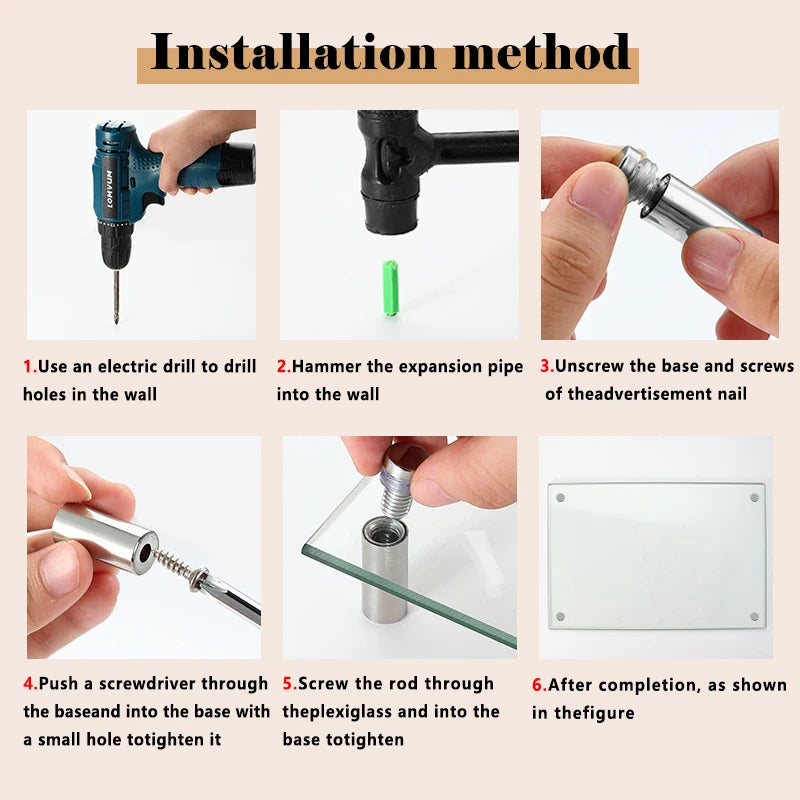 Installation method

LOMVUM

1.Use an electric drill to drill holes in the wall

2.Hammer the expansion pipe into the wall

3.Unscrew the base and screws of theadvertisement nail

4.Push a screwdriver through the baseand into the base with a small hole totighten it

5.Screw the rod through theplexiglass and into the base totighten

6.After completion, as shown in thefigure