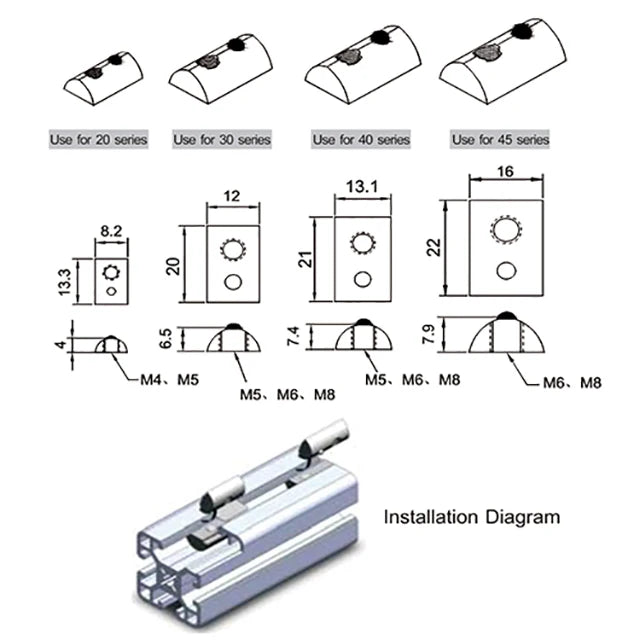 Use for 20 series

Use for 30 series

Use for 40 series

Use for 45 series

8.2

13.3

4

M4、M5

12

20

6.5

M5、M6、M8

13.1

21

7.4

M5、M6、M8

16

22

7.9

M6、M8

Installation Diagram