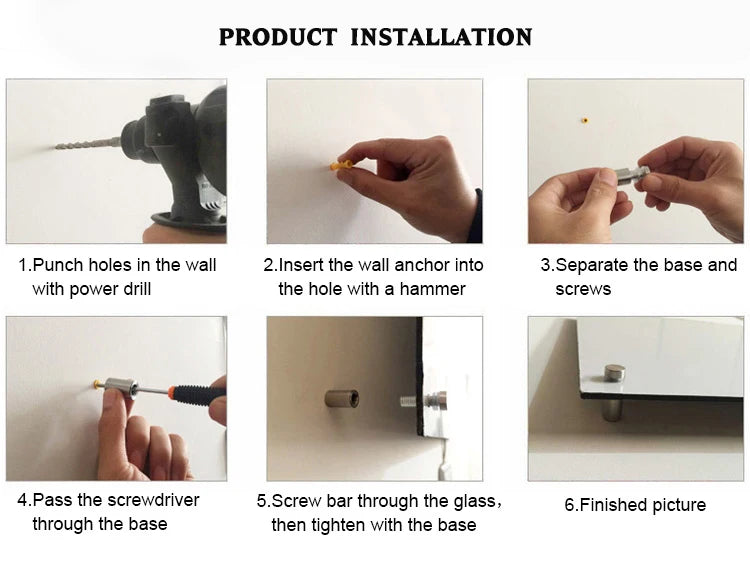 PRODUCT INSTALLATION

1.Punch holes in the wall with power drill

2.Insert the wall anchor into the hole with a hammer

3.Separate the base and screws

4.Pass the screwdriver through the base

5.Screw bar through the glass, then tighten with the base

6.Finished picture