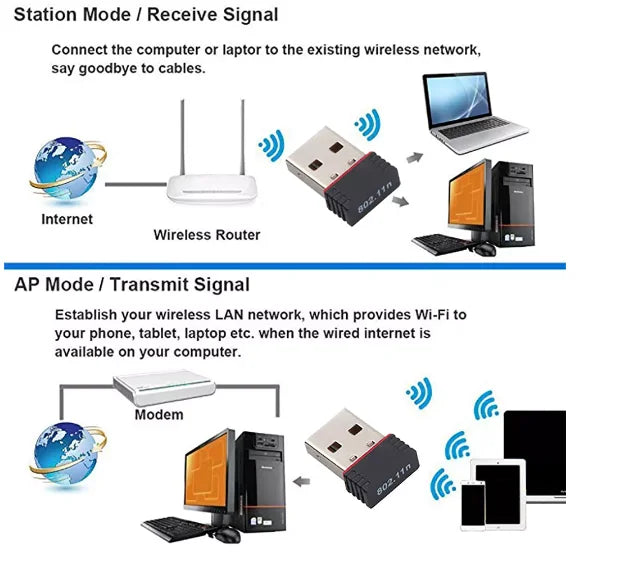 Station Mode / Receive Signal

Connect the computer or laptor to the existing wireless network, say goodbye to cables.

Internet

Wireless Router

802.11n

AP Mode / Transmit Signal

Establish your wireless LAN network, which provides Wi-Fi to your phone, tablet, laptop etc. when the wired internet is available on your computer.

Modem

802.11n