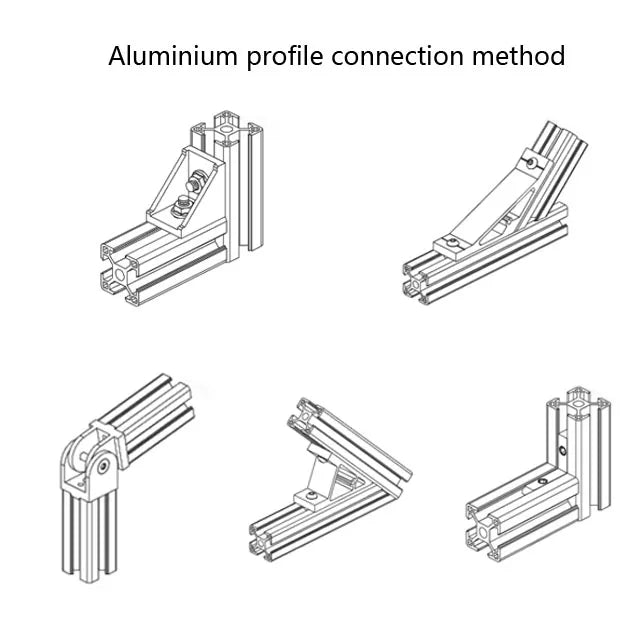 Aluminium profile connection method