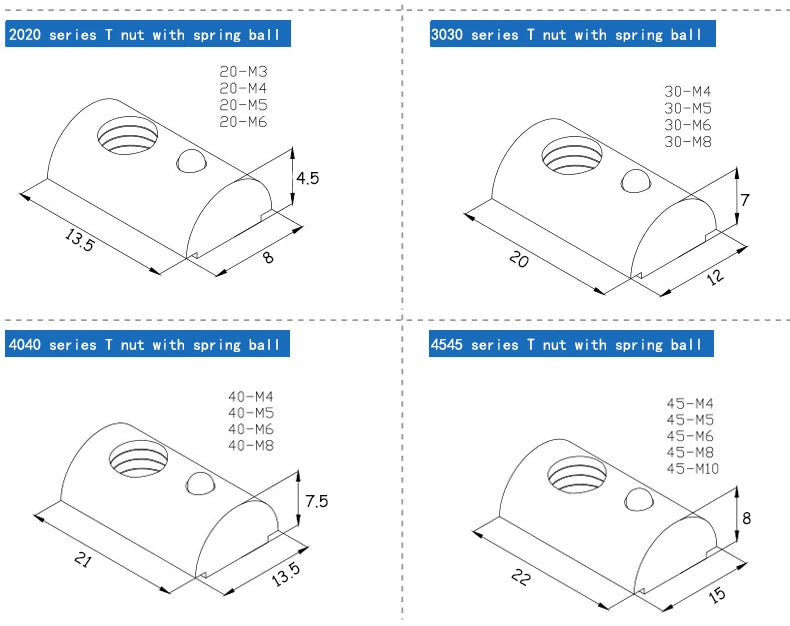 2020 series T nut with spring ball

20-M3
20-M4
20-M5
20-M6

4.5

13.5

8

3030 series T nut with spring ball

30-M4
30-M5
30-M6
30-M8

7

20

12

4040 series T nut with spring ball

40-M4
40-M5
40-M6
40-M8

7.5

21

13.5

4545 series T nut with spring ball

45-M4
45-M5
45-M6
45-M8
45-M10

8

22

15