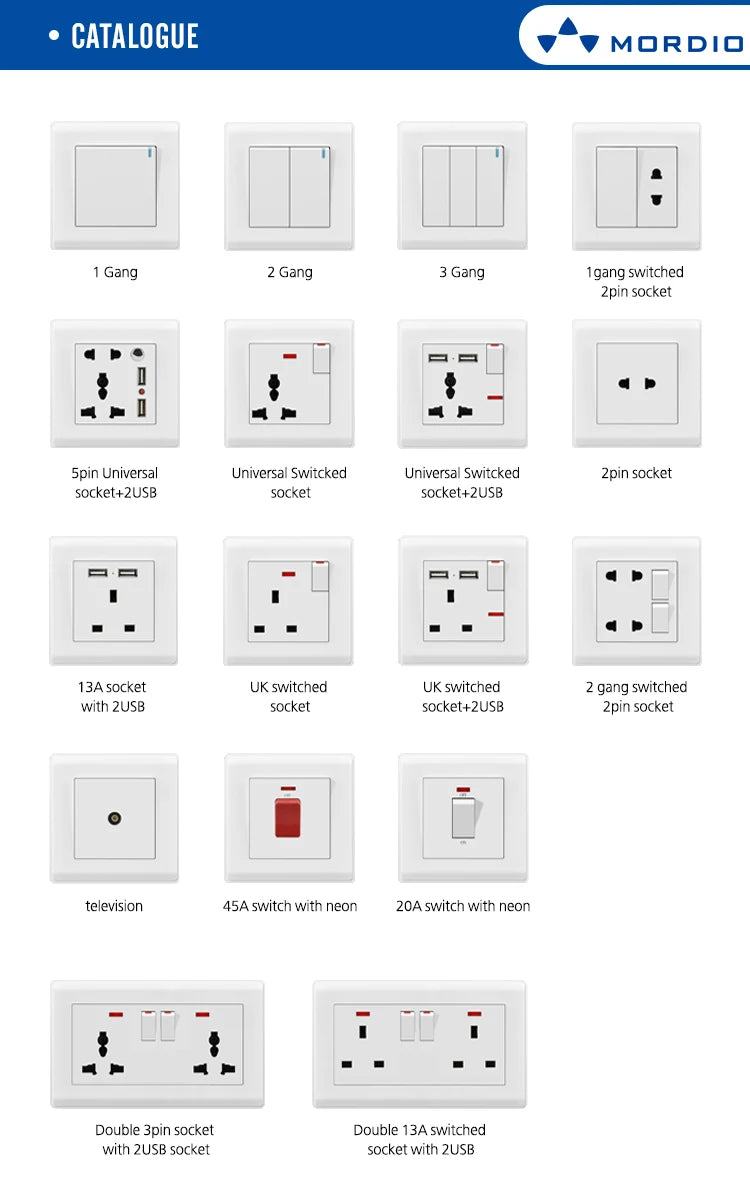 • CATALOGUE

MORDIO

1 Gang

2 Gang

3 Gang

1gang switched 2pin socket

5pin Universal socket+2USB

Universal Switcked socket

Universal Switcked socket+2USB

2pin socket

13A socket with 2USB

UK switched socket

UK switched socket+2USB

2 gang switched 2pin socket

television

45A switch with neon

20A switch with neon

Double 3pin socket with 2USB socket

Double 13A switched socket with 2USB