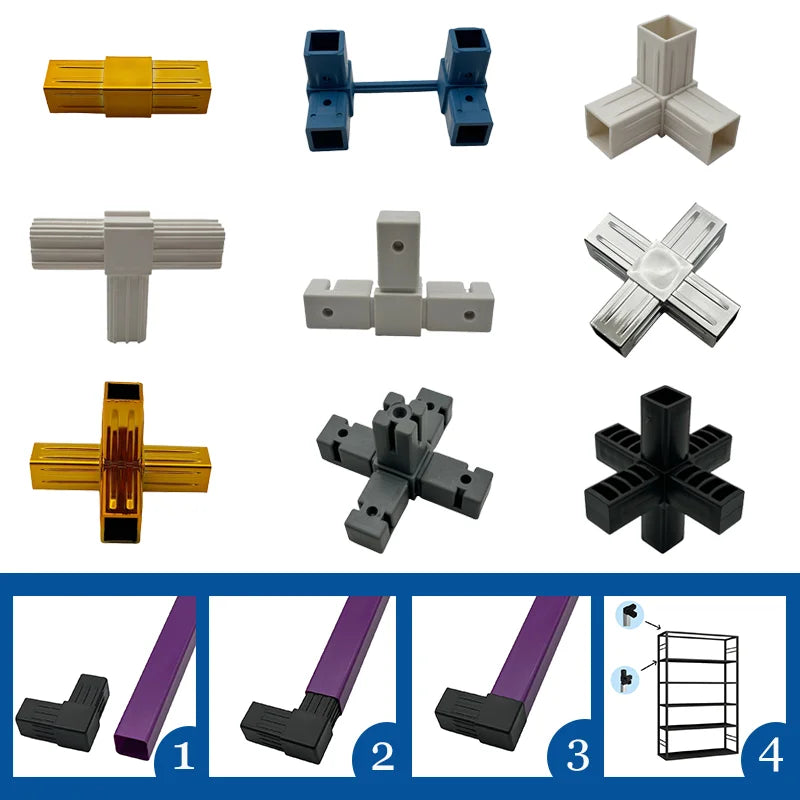 1

2

3

4