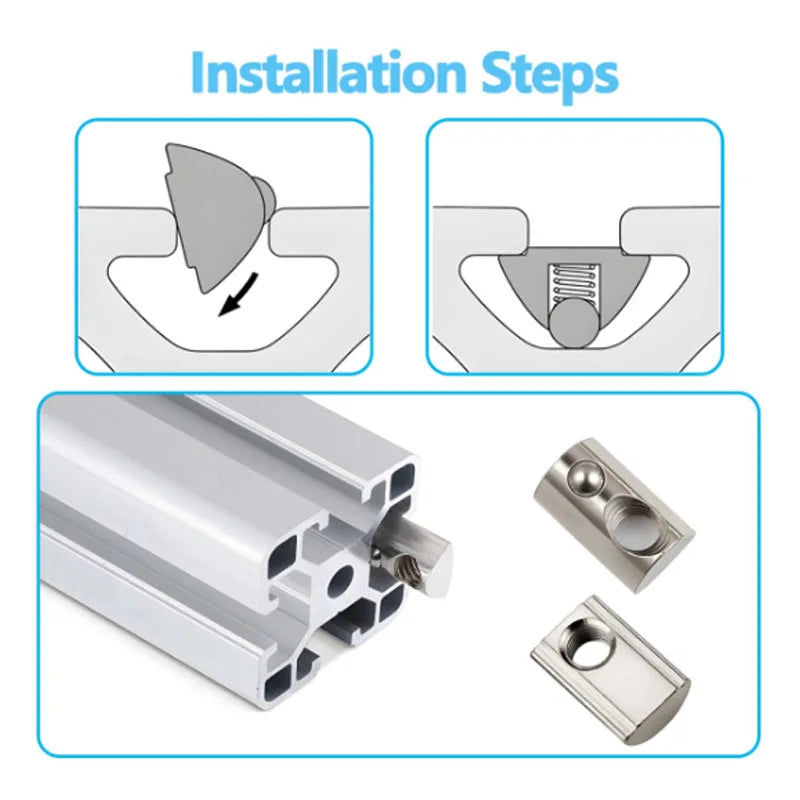 Installation Steps