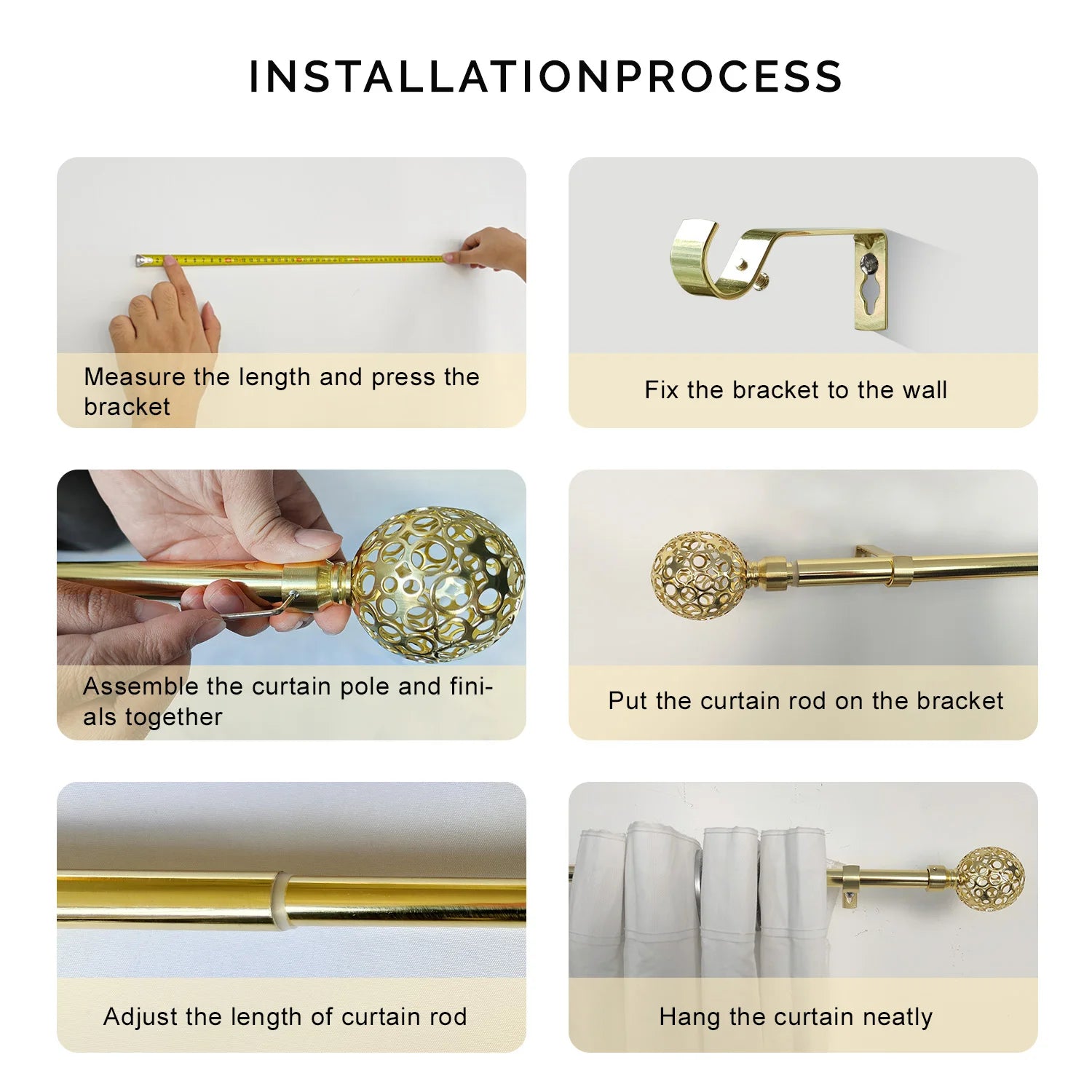 INSTALLATIONPROCESS

Measure the length and press the bracket

Fix the bracket to the wall

Assemble the curtain pole and finials together

Put the curtain rod on the bracket

Adjust the length of curtain rod

Hang the curtain neatly