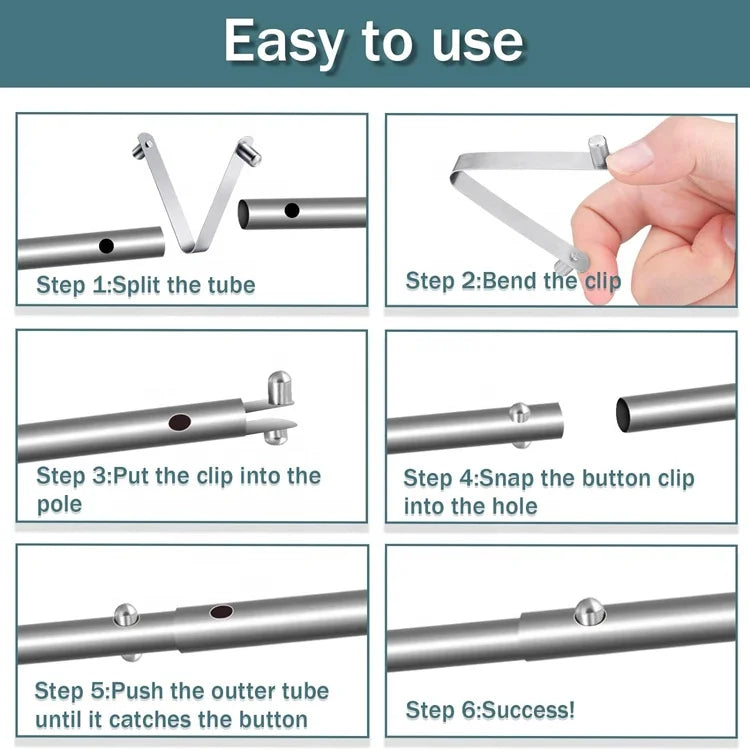 Easy to use

Step 1:Split the tube

Step 2:Bend the clip

Step 3:Put the clip into the pole

Step 4:Snap the button clip into the hole

Step 5:Push the outter tube until it catches the button

Step 6:Success!