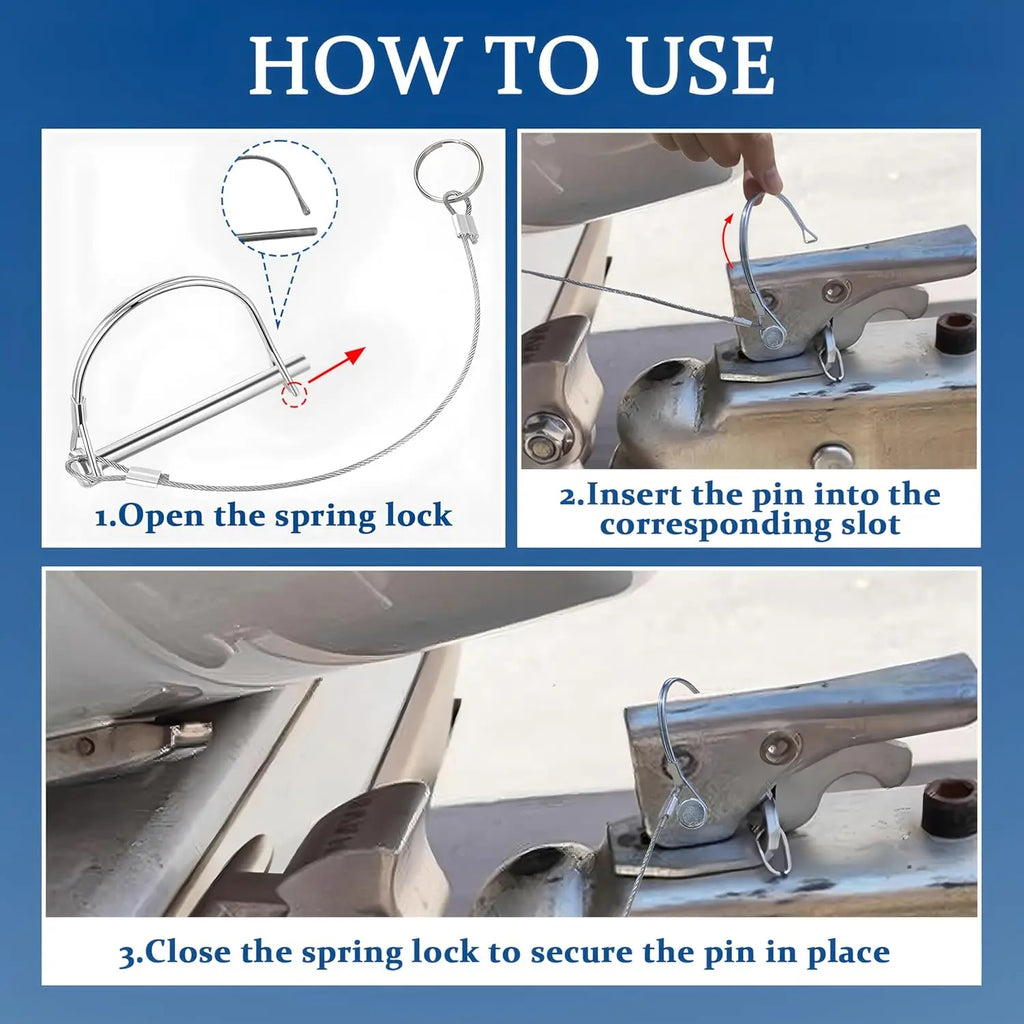 HOW TO USE

1.Open the spring lock

2.Insert the pin into the corresponding slot

3.Close the spring lock to secure the pin in place