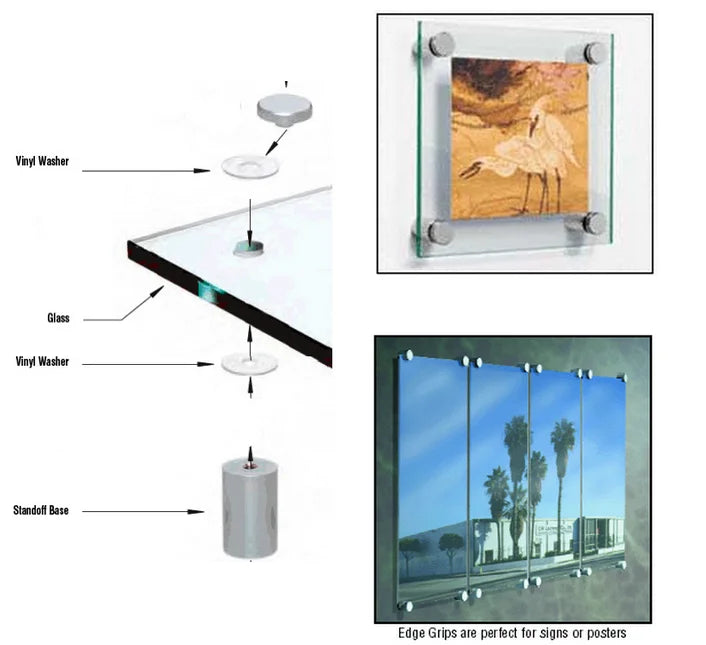 Vinyl Washer

Glass

Vinyl Washer

Standoff Base

Edge Grips are perfect for signs or posters