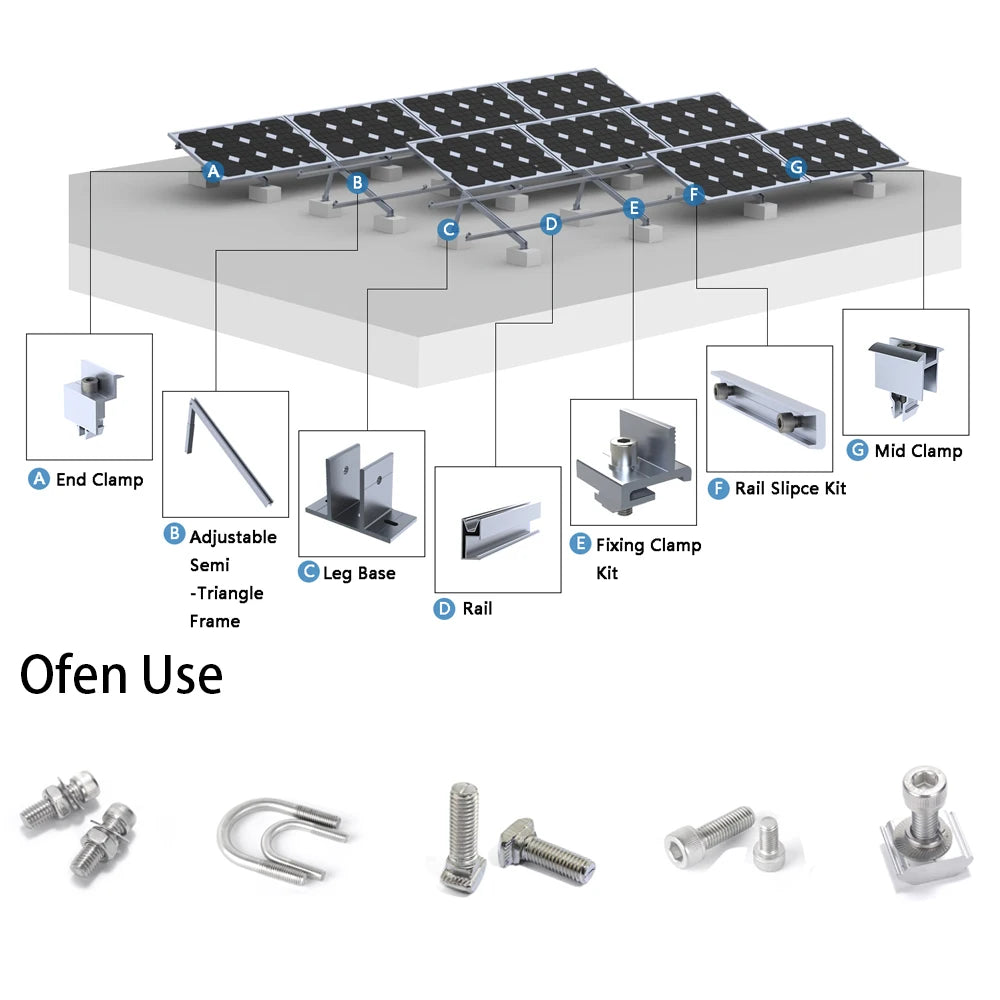 A B C D E F G

A End Clamp

B Adjustable Semi -Triangle Frame

C Leg Base

D Rail

E Fixing Clamp Kit

F Rail Slipce Kit

G Mid Clamp

Ofen Use