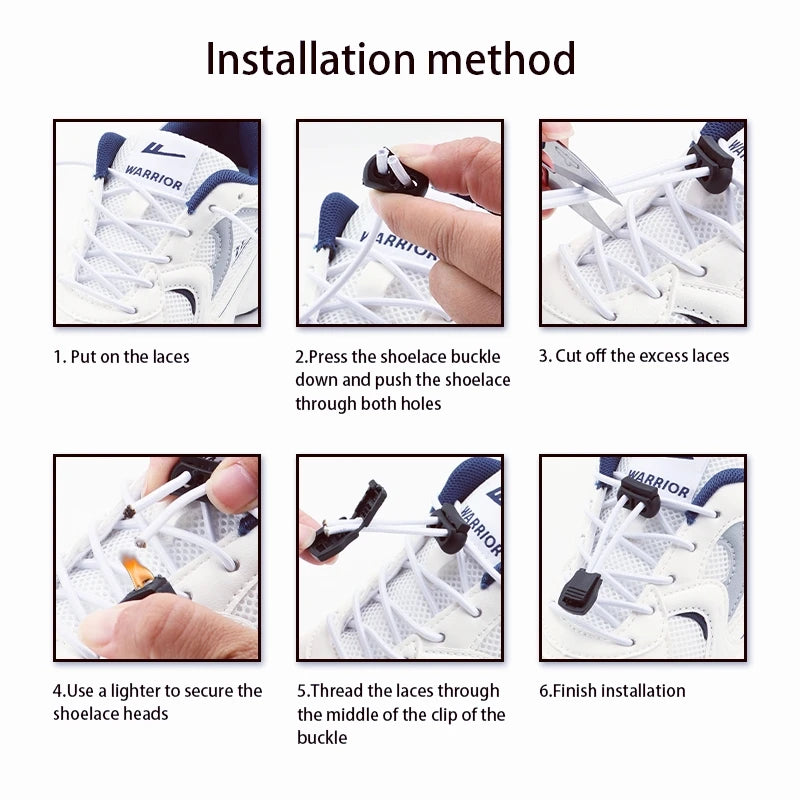 Installation method

WARRIOR

1. Put on the laces

WARRIOR

2.Press the shoelace buckle down and push the shoelace through both holes

3. Cut off the excess laces

4.Use a lighter to secure the shoelace heads

WARRIOR

5.Thread the laces through the middle of the clip of the buckle

WARRIOR

6.Finish installation