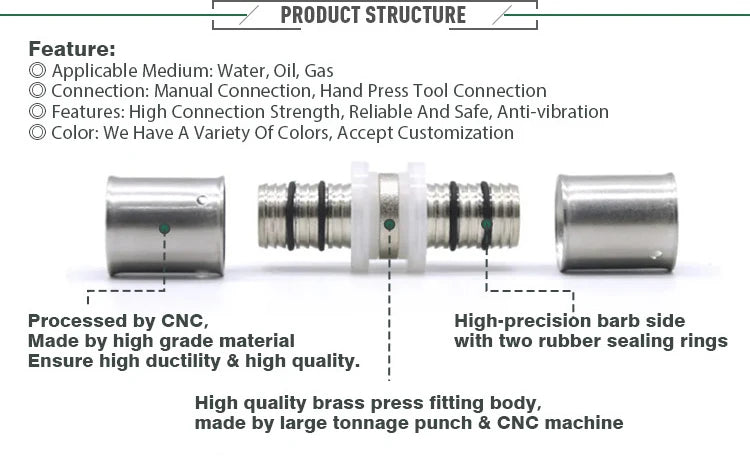 PRODUCT STRUCTURE

Feature:
◎ Applicable Medium: Water, Oil, Gas
◎ Connection: Manual Connection, Hand Press Tool Connection
◎ Features: High Connection Strength, Reliable And Safe, Anti-vibration
◎ Color: We Have A Variety Of Colors, Accept Customization

Processed by CNC,
Made by high grade material
Ensure high ductility & high quality.

High-precision barb side
with two rubber sealing rings

High quality brass press fitting body,
made by large tonnage punch & CNC machine