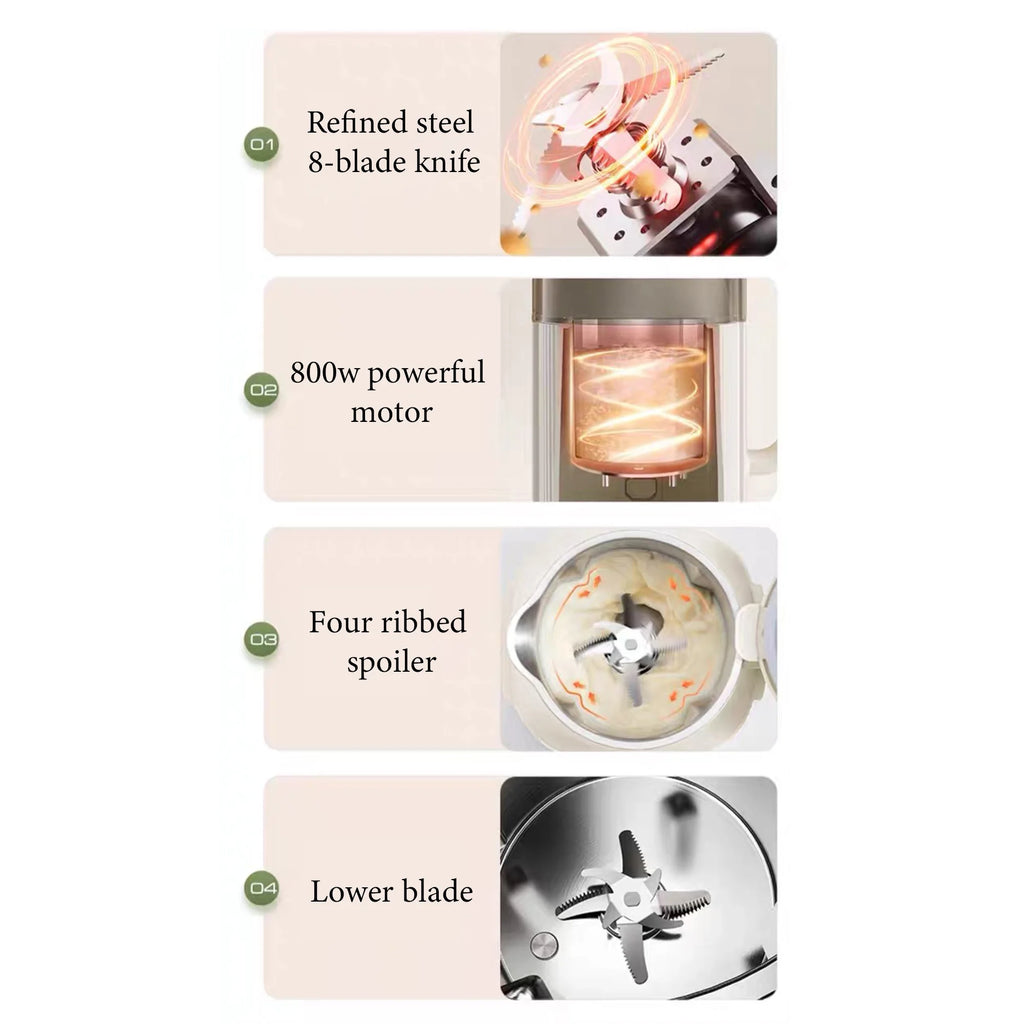 01
Refined steel 8-blade knife

02
800w powerful motor

03
Four ribbed spoiler

04
Lower blade