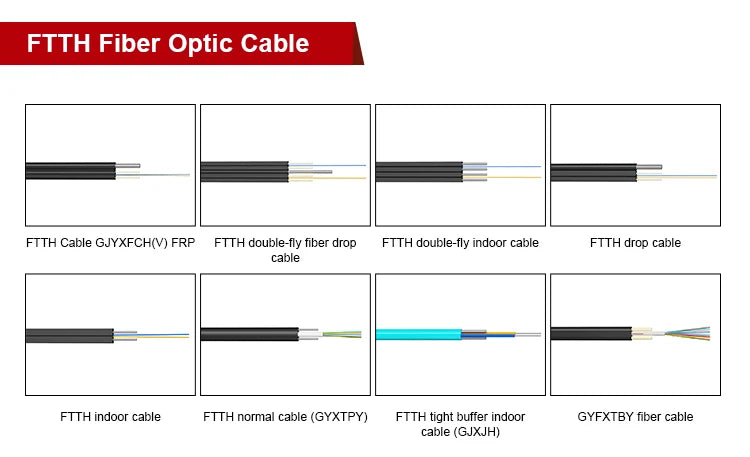 FTTH Fiber Optic Cable

FTTH Cable GJYXFCH(V) FRP

FTTH double-fly fiber drop cable

FTTH double-fly indoor cable

FTTH drop cable

FTTH indoor cable

FTTH normal cable (GYXTPY)

FTTH tight buffer indoor cable (GJXJH)

GYFXTBY fiber cable