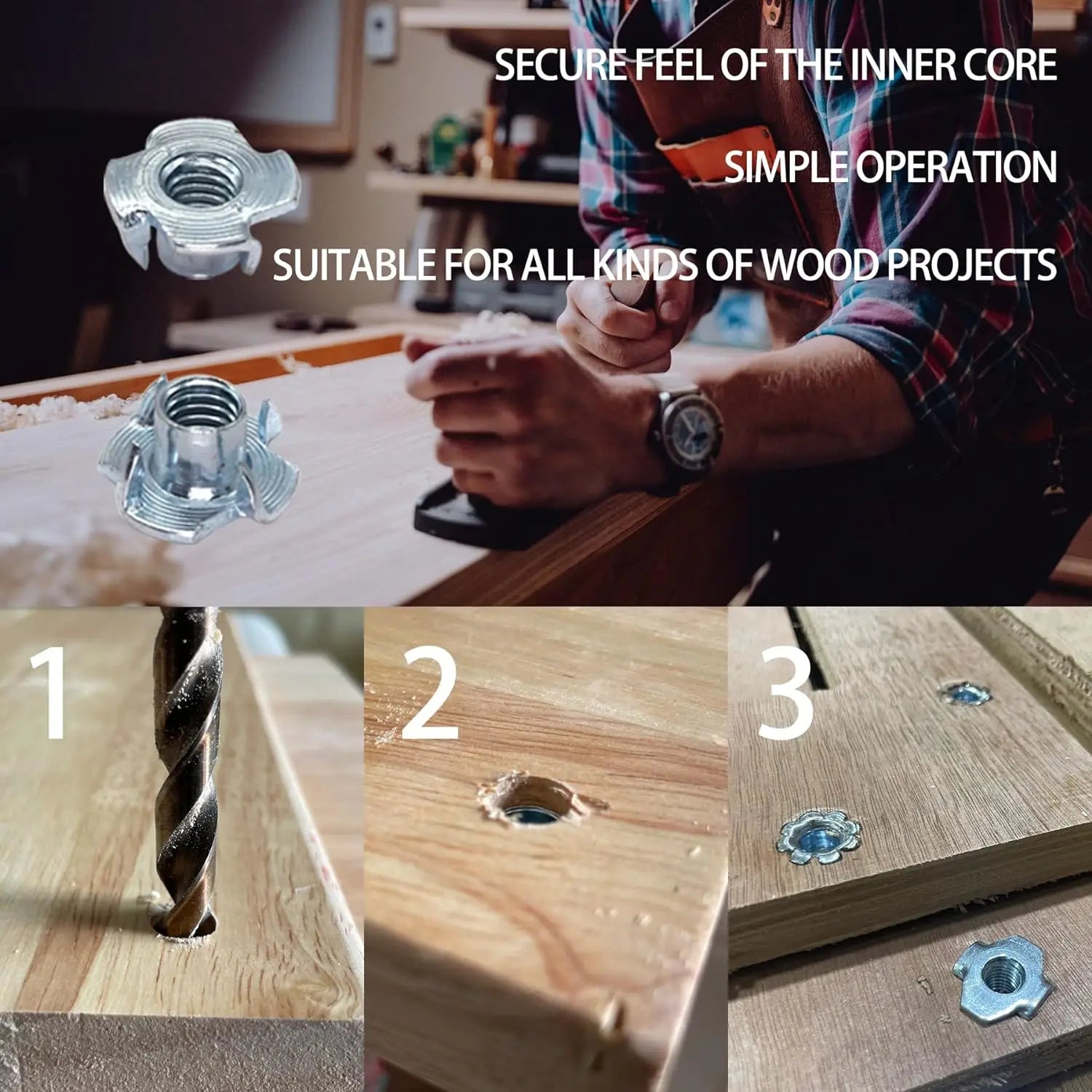 SECURE FEEL OF THE INNER CORE

SIMPLE OPERATION

SUITABLE FOR ALL KINDS OF WOOD PROJECTS

1

2

3