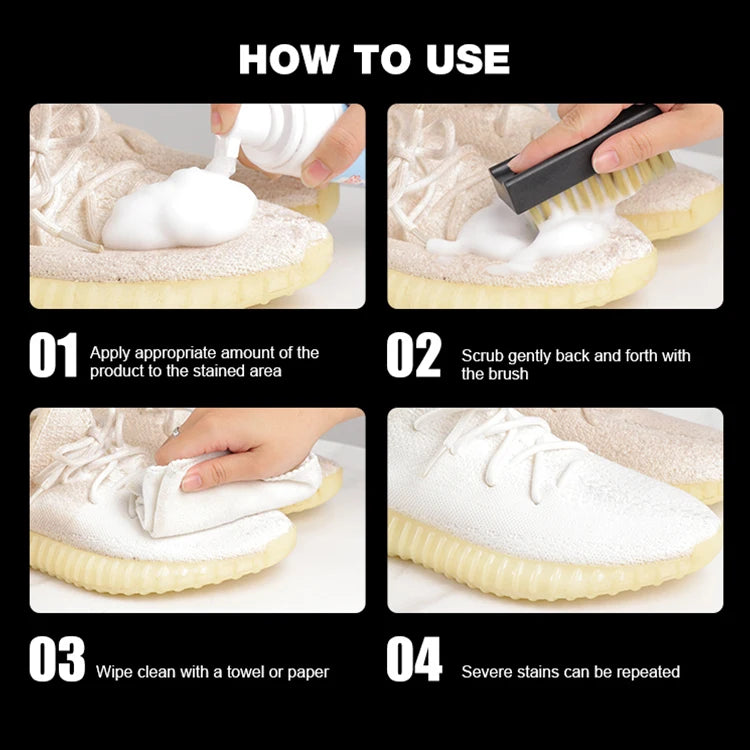 HOW TO USE

01 Apply appropriate amount of the product to the stained area

02 Scrub gently back and forth with the brush

03 Wipe clean with a towel or paper

04 Severe stains can be repeated