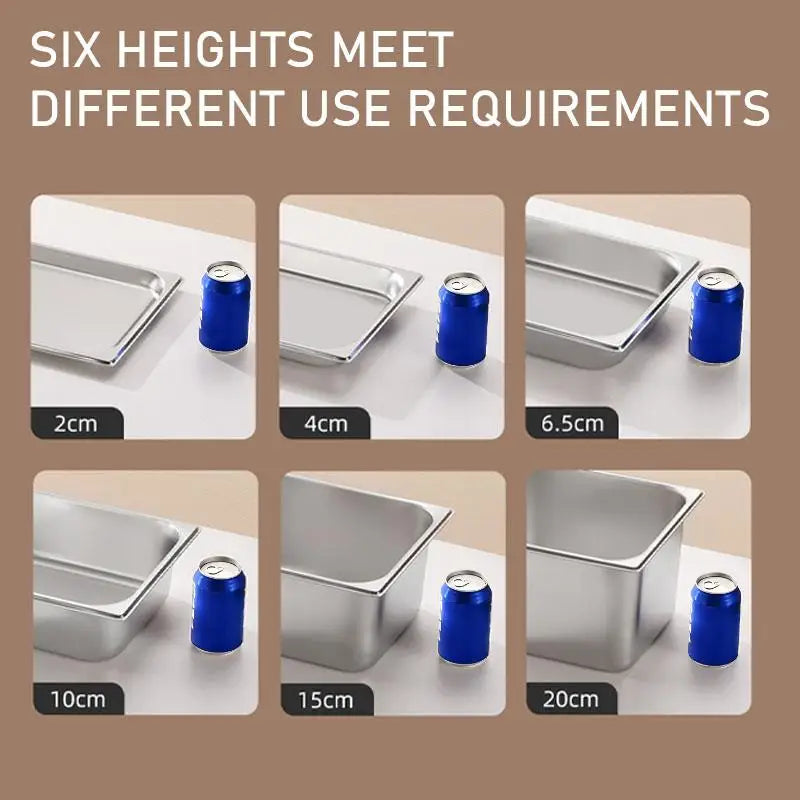 SIX HEIGHTS MEET DIFFERENT USE REQUIREMENTS

2cm

4cm

6.5cm

10cm

15cm

20cm