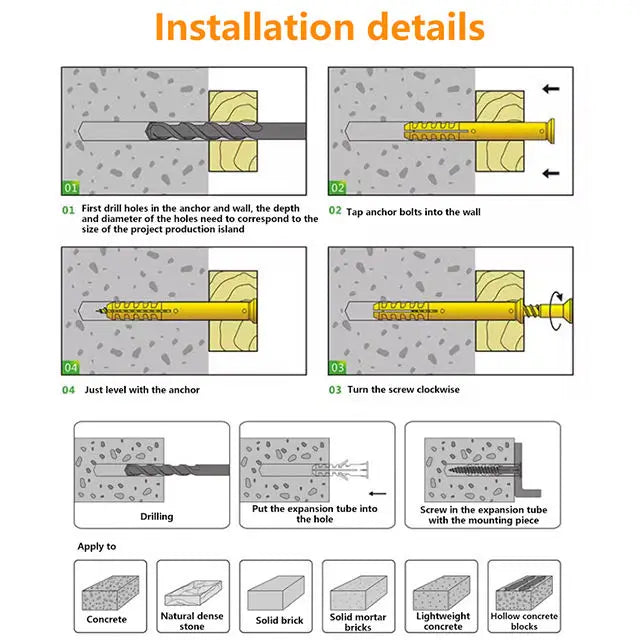 Installation details

01

01 First drill holes in the anchor and wall, the depth and diameter of the holes need to correspond to the size of the project production island

02

02 Tap anchor bolts into the wall

04

04 Just level with the anchor

03

03 Turn the screw clockwise

Drilling

Put the expansion tube into the hole

Screw in the expansion tube with the mounting piece

Apply to

Concrete

Natural dense stone

Solid brick

Solid mortar bricks

Lightweight concrete

Hollow concrete blocks