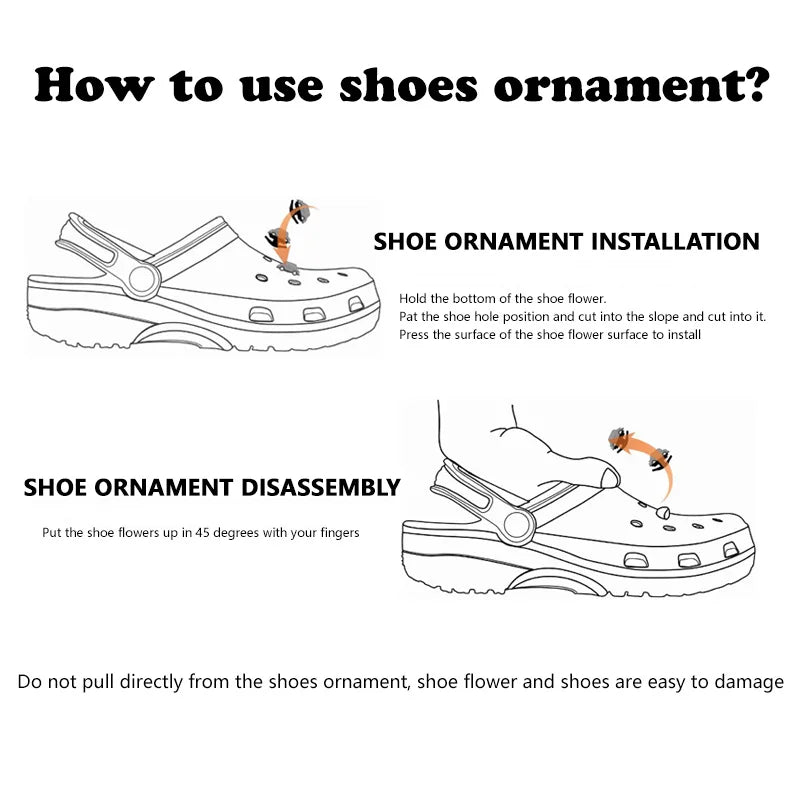 How to use shoes ornament?

SHOE ORNAMENT INSTALLATION

Hold the bottom of the shoe flower.
Pat the shoe hole position and cut into the slope and cut into it.
Press the surface of the shoe flower surface to install

SHOE ORNAMENT DISASSEMBLY

Put the shoe flowers up in 45 degrees with your fingers

Do not pull directly from the shoes ornament, shoe flower and shoes are easy to damage