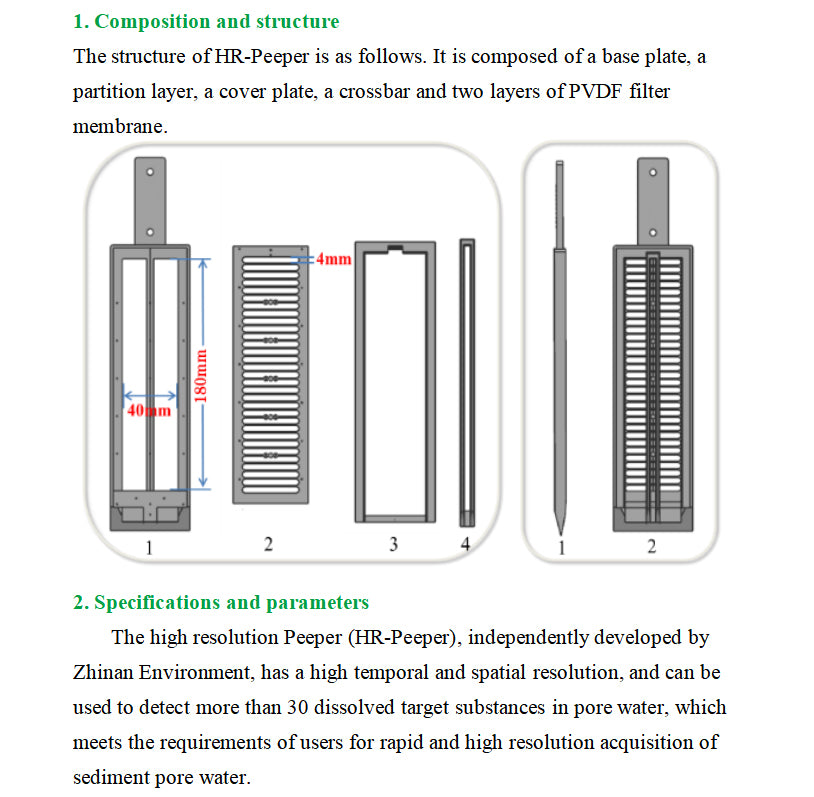 1. Composition and structure

The structure of HR-Peeper is as follows. It is composed of a base plate, a partition layer, a cover plate, a crossbar and two layers of PVDF filter membrane.

4mm

180mm

40mm

1

2

3

4

1

2

2. Specifications and parameters

The high resolution Peeper (HR-Peeper), independently developed by Zhinan Environment, has a high temporal and spatial resolution, and can be used to detect more than 30 dissolved target substances in pore water, which meets the requirements of users for rapid and high resolution acquisition of sediment pore water.