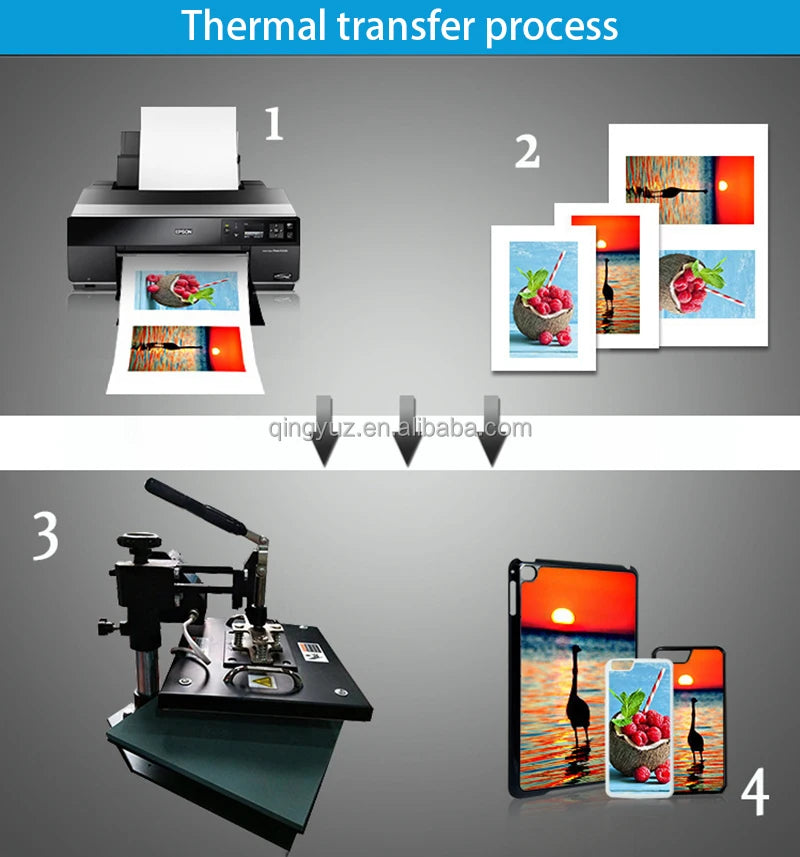 Thermal transfer process

1

EPSON

2

qingyuz.en.alibaba.com

3

4