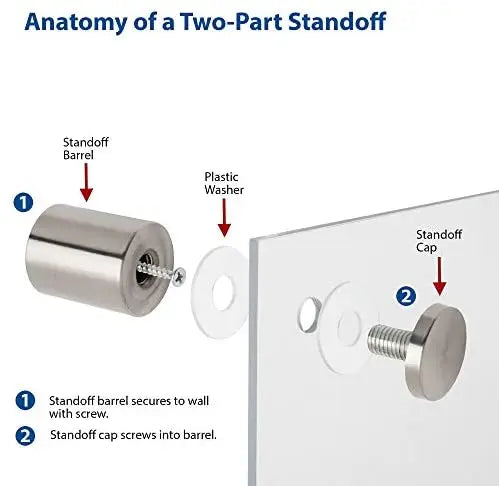 Anatomy of a Two-Part Standoff

Standoff Barrel

1

Plastic Washer

Standoff Cap

2

1 Standoff barrel secures to wall with screw.

2 Standoff cap screws into barrel.