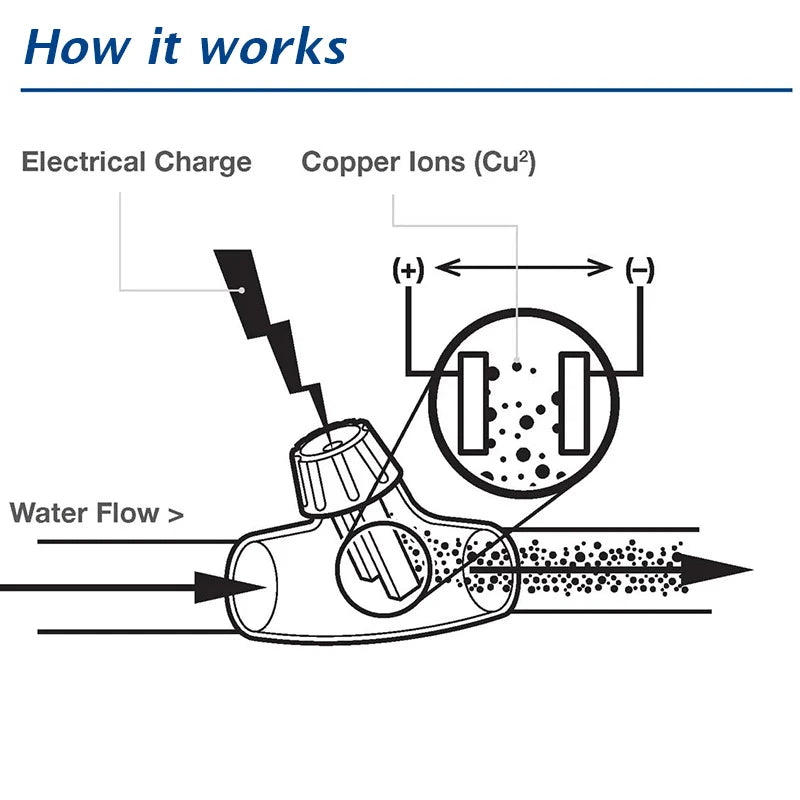 How it works

Electrical Charge

Copper Ions ($Cu^2$)

(+)

(–)

Water Flow >