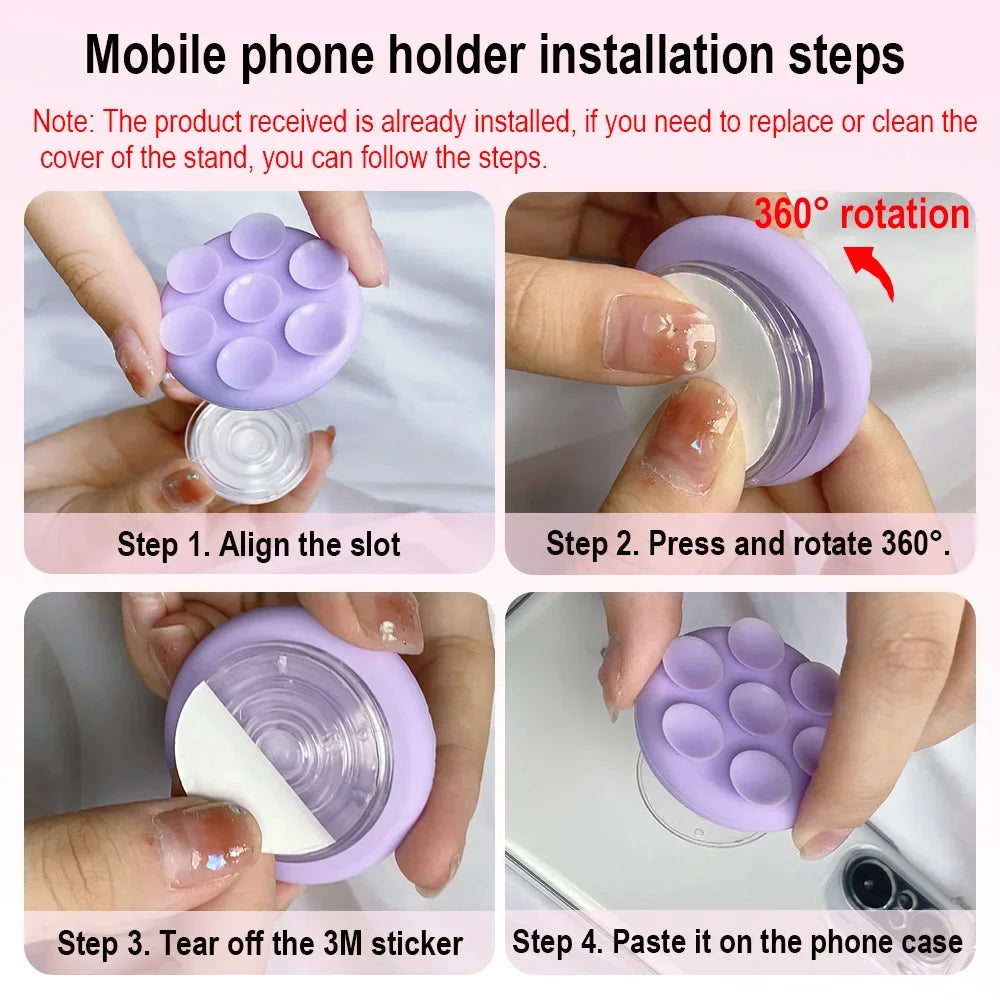 Mobile phone holder installation steps

Note: The product received is already installed, if you need to replace or clean the cover of the stand, you can follow the steps.

360° rotation

Step 1. Align the slot

Step 2. Press and rotate 360°.

Step 3. Tear off the 3M sticker

Step 4. Paste it on the phone case