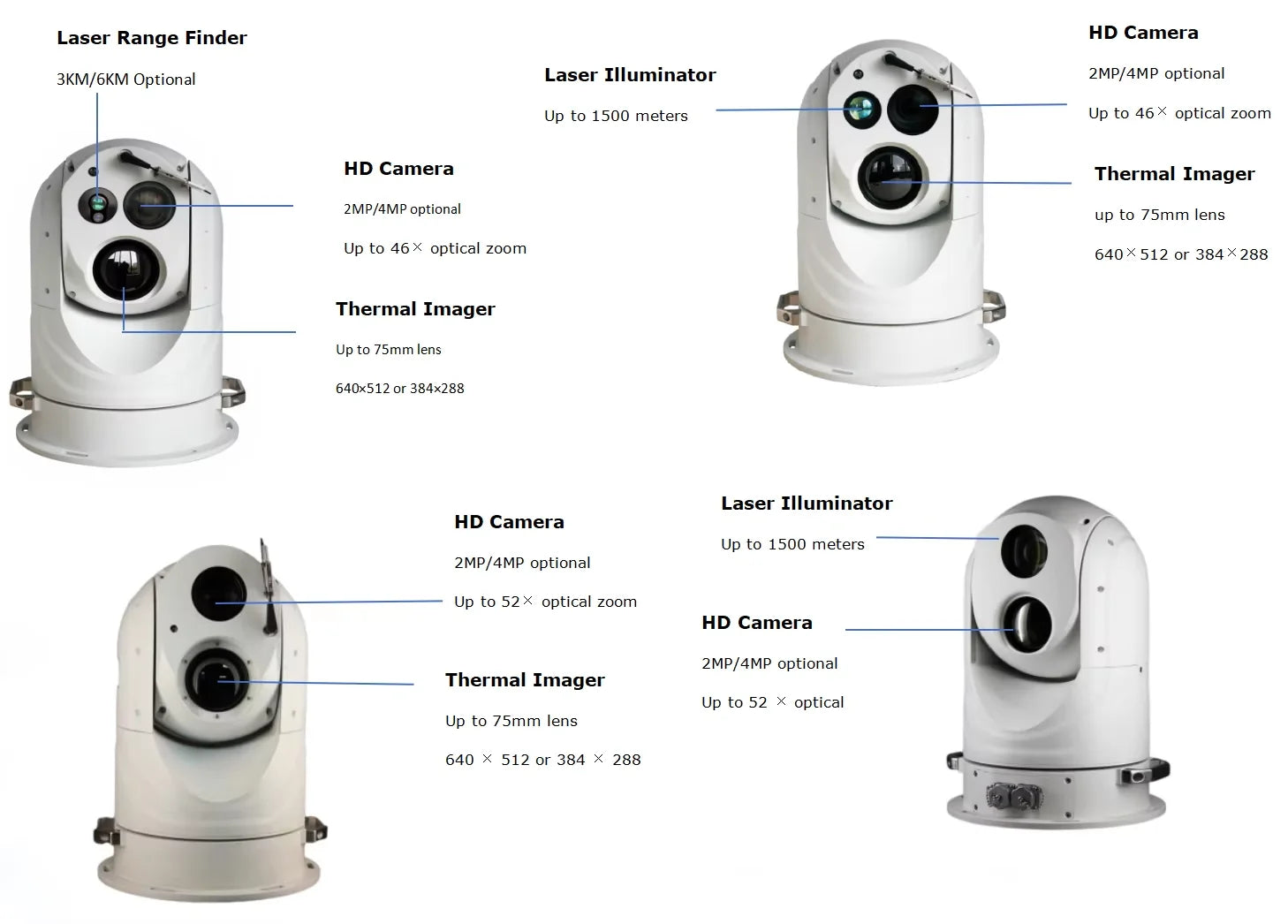 Laser Range Finder

3KM/6KM Optional

HD Camera

2MP/4MP optional

Up to 46× optical zoom

Thermal Imager

Up to 75mm lens

640×512 or 384×288

Laser Illuminator

Up to 1500 meters

HD Camera

2MP/4MP optional

Up to 46× optical zoom

Thermal Imager

up to 75mm lens

640×512 or 384×288

HD Camera

2MP/4MP optional

Up to 52× optical zoom

Thermal Imager

Up to 75mm lens

640 × 512 or 384 × 288

Laser Illuminator

Up to 1500 meters

HD Camera

2MP/4MP optional

Up to 52 × optical