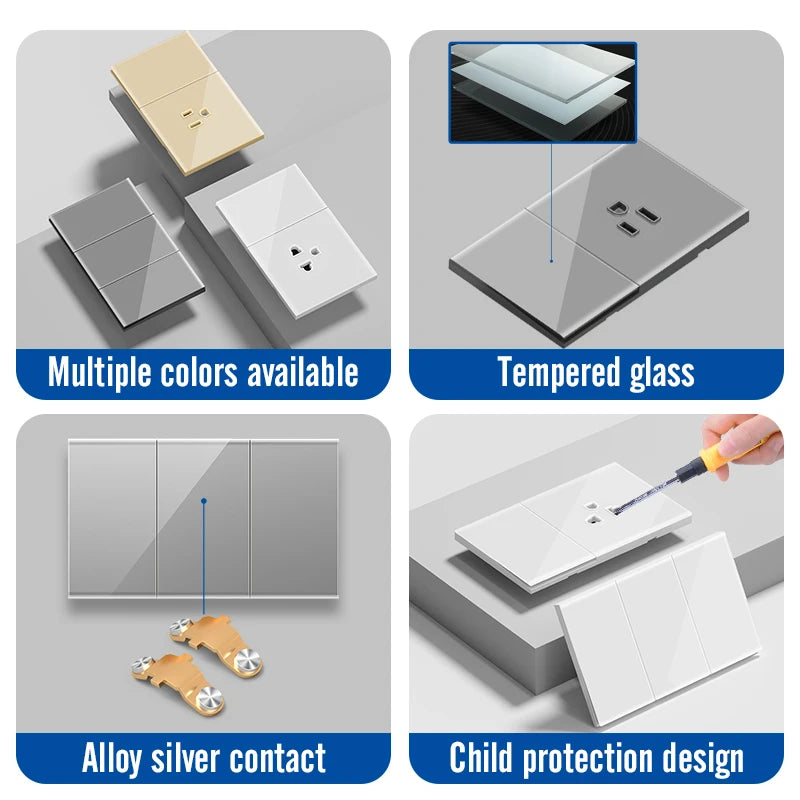 Multiple colors available

Tempered glass

Alloy silver contact

Child protection design