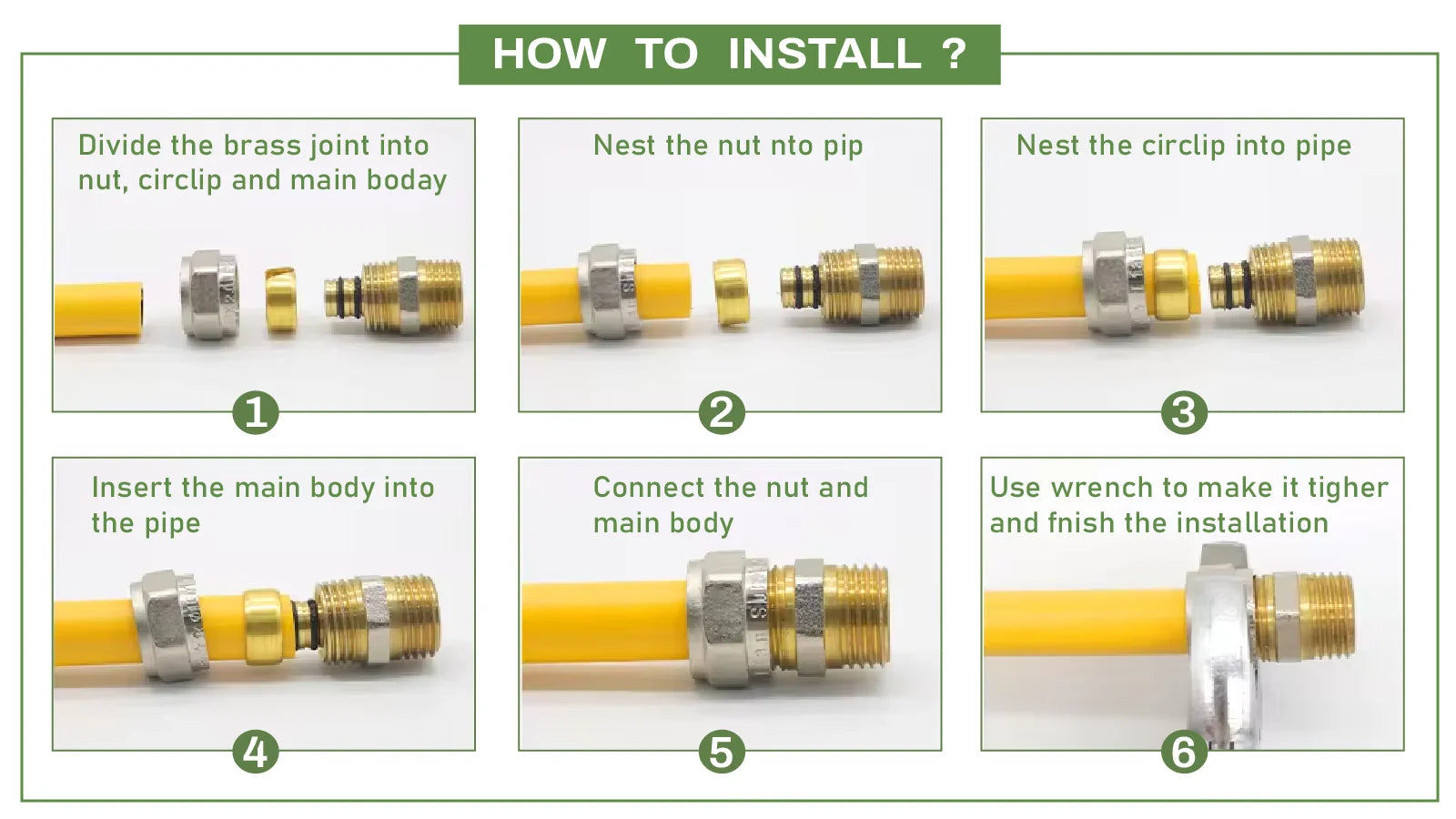 HOW TO INSTALL ?

Divide the brass joint into nut, circlip and main boday

1

Nest the nut nto pip

2

Nest the circlip into pipe

3

Insert the main body into the pipe

4

Connect the nut and main body

5

Use wrench to make it tigher and fnish the installation

6