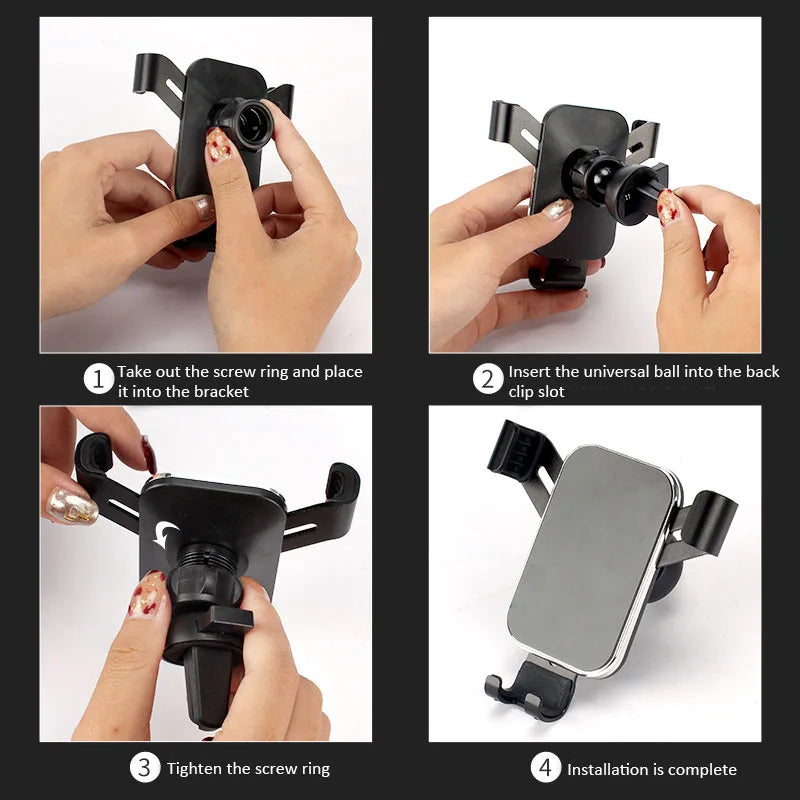 1 Take out the screw ring and place it into the bracket

2 Insert the universal ball into the back clip slot

3 Tighten the screw ring

4 Installation is complete