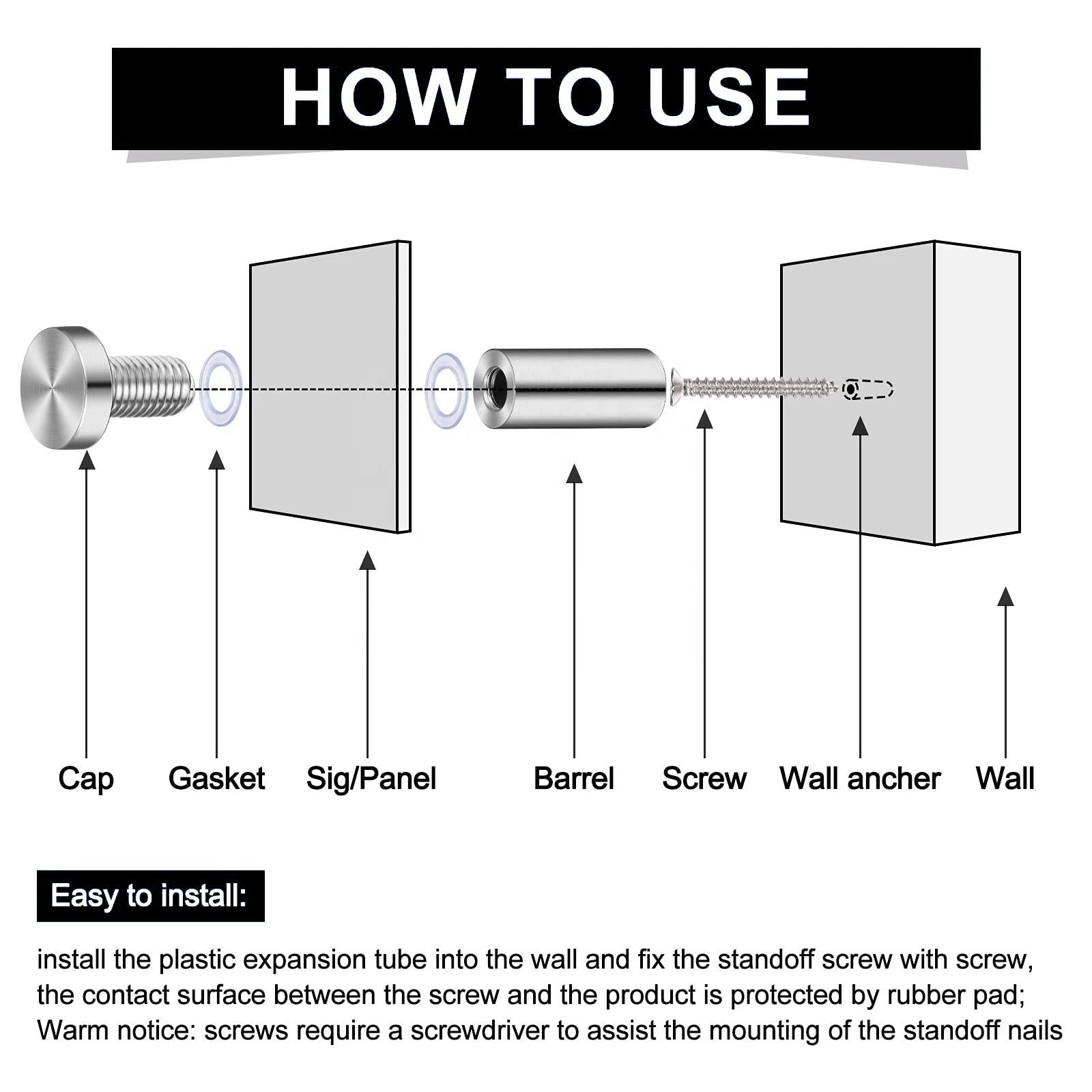 HOW TO USE

Cap Gasket Sig/Panel Barrel Screw Wall ancher Wall

Easy to install:

install the plastic expansion tube into the wall and fix the standoff screw with screw, the contact surface between the screw and the product is protected by rubber pad;
Warm notice: screws require a screwdriver to assist the mounting of the standoff nails